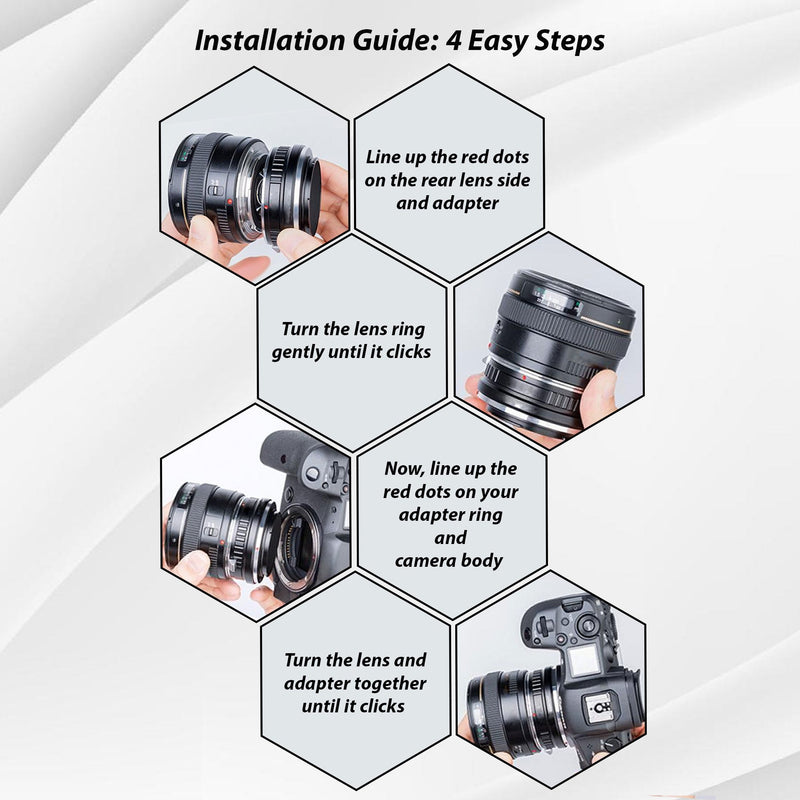 Installation Guide: 4 Easy Steps

Line up the red dots on the rear lens side and adapter

Turn the lens ring gently until it clicks

Now, line up the red dots on your adapter ring and camera body

Turn the lens and adapter together until it clicks