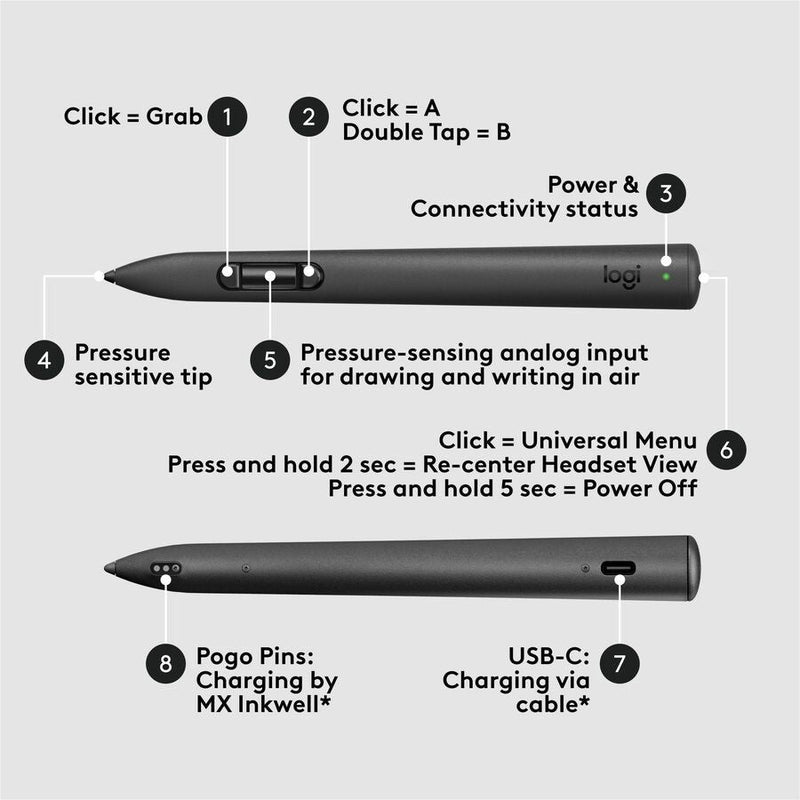 Click = Grab 1

2 Click = A
Double Tap = B

Power &
Connectivity status 3

logi

4 Pressure sensitive tip

5 Pressure-sensing analog input for drawing and writing in air

Click = Universal Menu
Press and hold 2 sec = Re-center Headset View
Press and hold 5 sec = Power Off 6

8 Pogo Pins:
Charging by
MX Inkwell*

USB-C:
Charging via
cable* 7