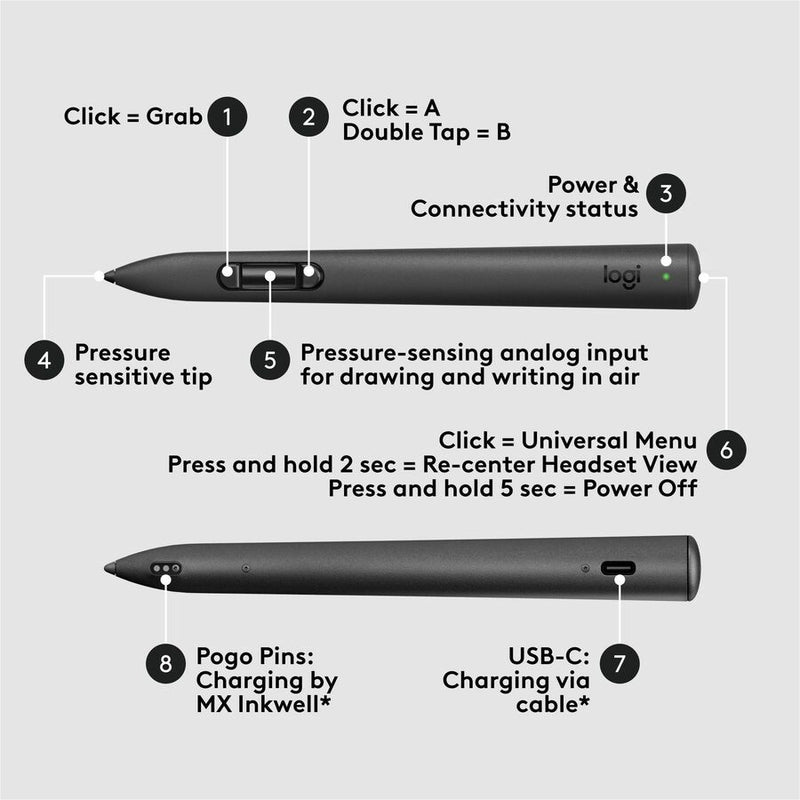 Click = Grab 1

2 Click = A
Double Tap = B

Power &
Connectivity status 3

logi

4 Pressure
sensitive tip

5 Pressure-sensing analog input
for drawing and writing in air

Click = Universal Menu
Press and hold 2 sec = Re-center Headset View
Press and hold 5 sec = Power Off 6

8 Pogo Pins:
Charging by
MX Inkwell*

USB-C:
Charging via
cable* 7