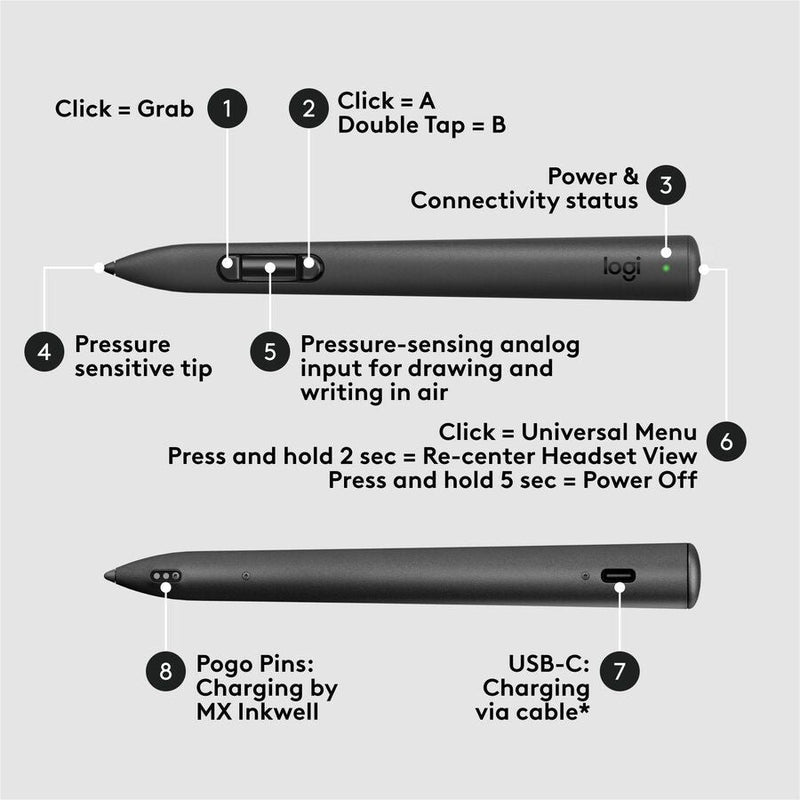 Click = Grab 1

2 Click = A
Double Tap = B

Power & Connectivity status 3

logi

4 Pressure sensitive tip

5 Pressure-sensing analog input for drawing and writing in air

Click = Universal Menu
Press and hold 2 sec = Re-center Headset View
Press and hold 5 sec = Power Off 6

8 Pogo Pins: Charging by MX Inkwell

USB-C: Charging via cable* 7